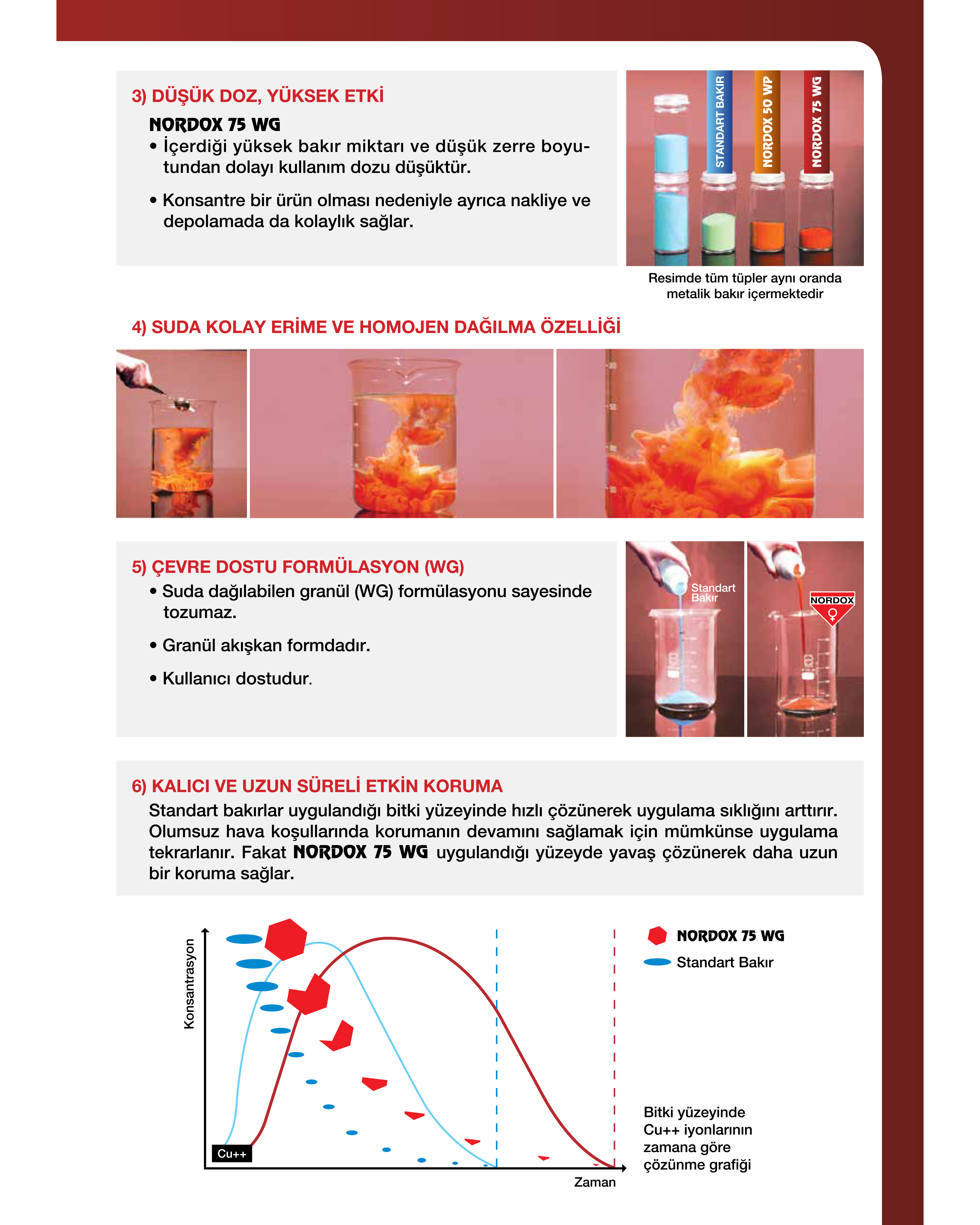 3) DÜŞÜK DOZ, YÜKSEK ETKİ

NORDOX 75 WG

• İçerdiği yüksek bakır miktarı ve düşük zerre boyutundan dolayı kullanım dozu düşüktür.

• Konsantre bir ürün olması nedeniyle ayrıca nakliye ve depolamada da kolaylık sağlar.

STANDART BAKIR NORDOX 50 WP NORDOX 75 WG

Resimde tüm tüpler aynı oranda metalik bakır içermektedir

4) SUDA KOLAY ERİME VE HOMOJEN DAĞILMA ÖZELLİĞİ

5) ÇEVRE DOSTU FORMÜLASYON (WG)

• Suda dağılabilen granül (WG) formülasyonu sayesinde tozumaz.

• Granül akışkan formdadır.

• Kullanıcı dostudur.

Standart Bakır

NORDOX

6) KALICI VE UZUN SÜRELİ ETKİN KORUMA

Standart bakırlar uygulandığı bitki yüzeyinde hızlı çözünerek uygulama sıklığını arttırır. Olumsuz hava koşullarında korumanın devamını sağlamak için mümkünse uygulama tekrarlanır. Fakat NORDOX 75 WG uygulandığı yüzeyde yavaş çözünerek daha uzun bir koruma sağlar.

Konsantrasyon

Cu++

Zaman

NORDOX 75 WG

Standart Bakır

Bitki yüzeyinde Cu++ iyonlarının zamana göre çözünme grafiği